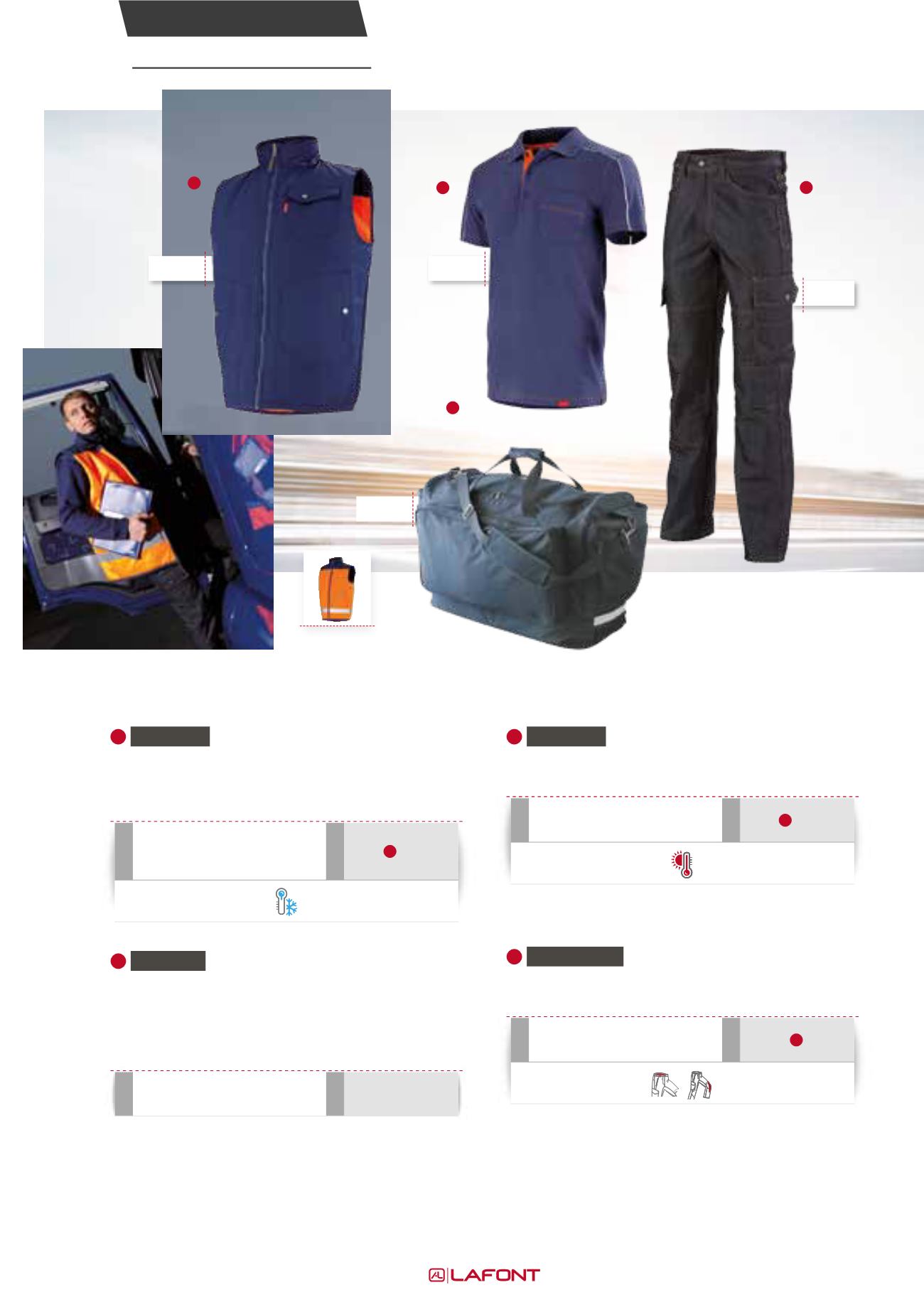 LAFONT